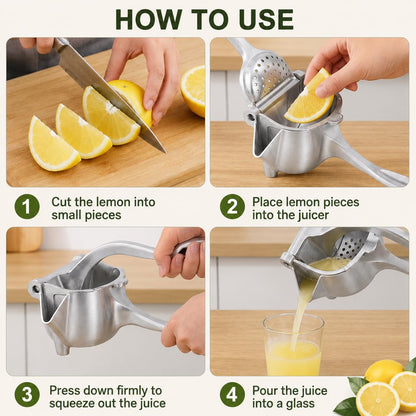 HOW TO USE

1 Cut the lemon into small pieces

2 Place lemon pieces into the juicer

3 Press down firmly to squeeze out the juice

4 Pour the juice into a glass