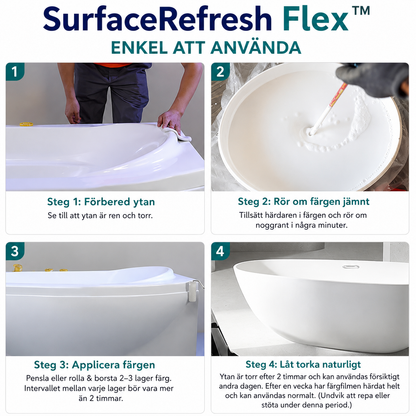 SurfaceRefresh Flex™
ENKEL ATT ANVÄNDA

1

Steg 1: Förbered ytan
Se till att ytan är ren och torr.

2

Steg 2: Rör om färgen jämnt
Tillsätt härdaren i färgen och rör om noggrant i några minuter.

3

Steg 3: Applicera färgen
Pensla eller rolla & borsta 2–3 lager färg. Intervallet mellan varje lager bör vara mer än 2 timmar.

4

Steg 4: Låt torka naturligt
Ytan är torr efter 2 timmar och kan användas försiktigt andra dagen. Efter en vecka har färgfilmen härdat helt och kan användas normalt. (Undvik att repa eller stöta under denna period.)