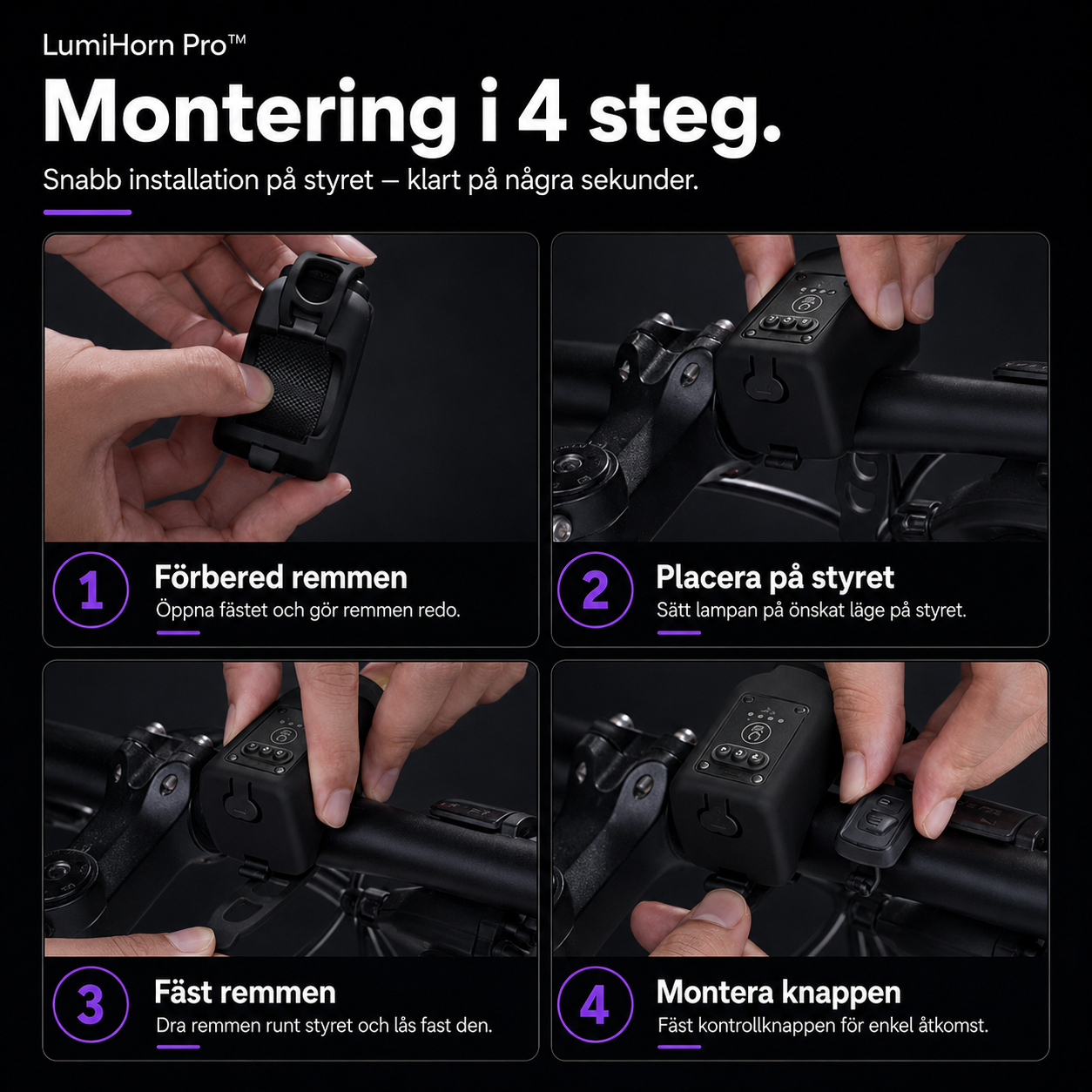 LumiHorn Pro™

Montering i 4 steg.

Snabb installation på styret — klart på några sekunder.

1
Förbered remmen
Öppna fästet och gör remmen redo.

2
Placera på styret
Sätt lampan på önskat läge på styret.

3
Fäst remmen
Dra remmen runt styret och lås fast den.

4
Montera knappen
Fäst kontrollknappen för enkel åtkomst.